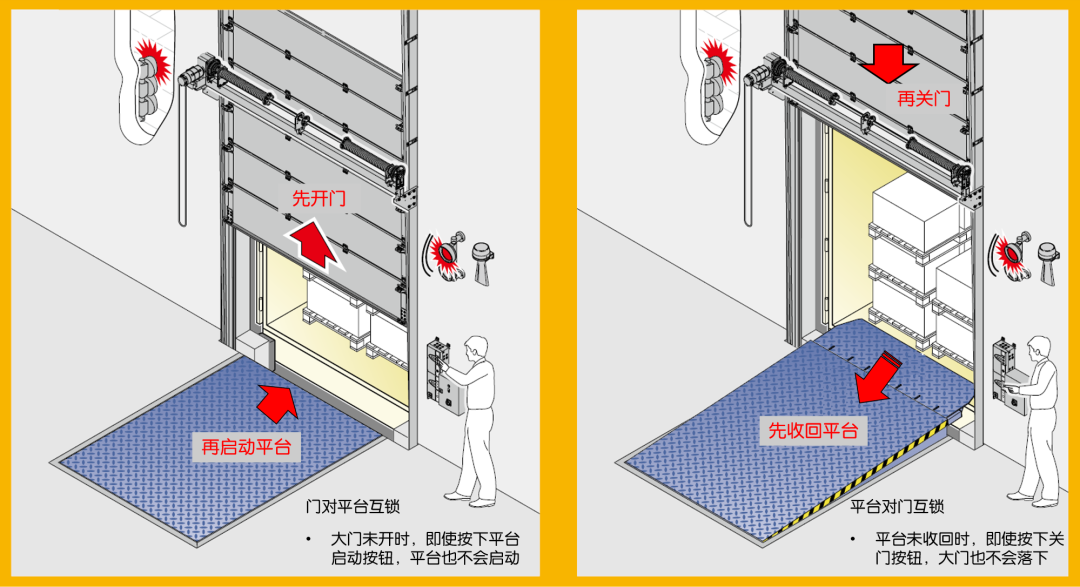 先开门

再启动平台

门对平台互锁

• 大门未开时，即使按下平台启动按钮，平台也不会启动

再关门

先收回平台

平台对门互锁

• 平台未收回时，即使按下关门按钮，大门也不会落下